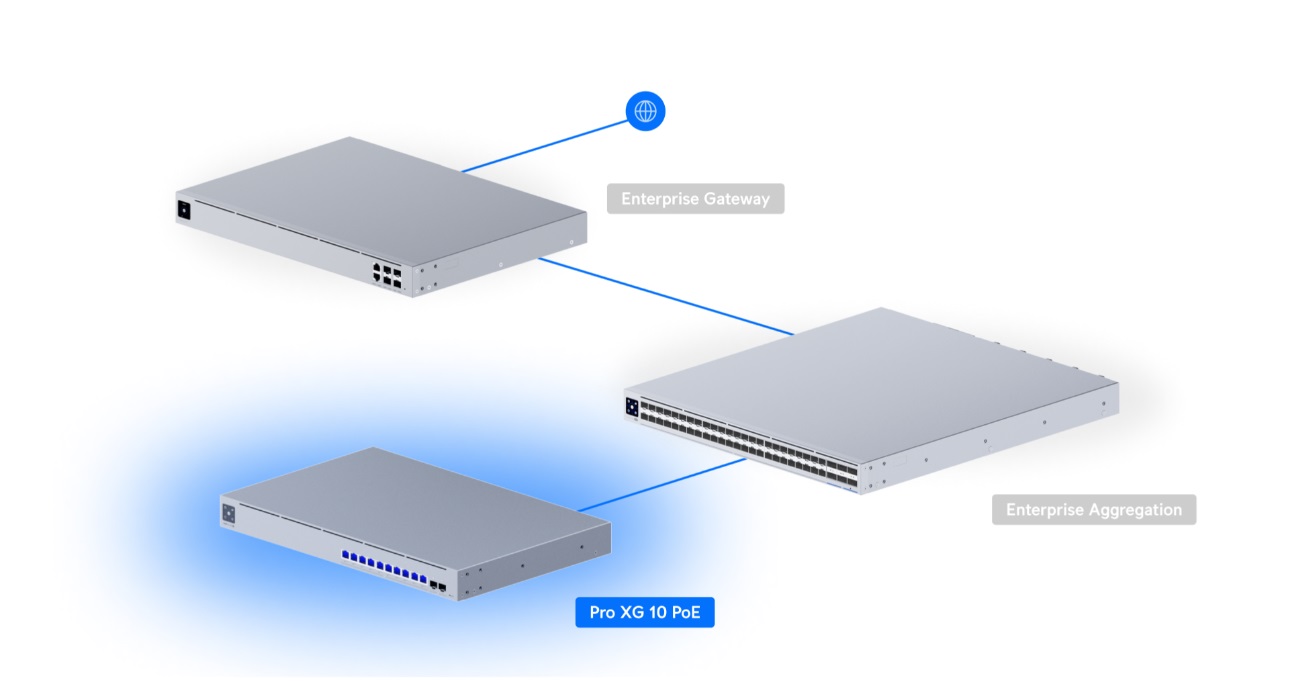 Enterprise Gateway

Enterprise Aggregation

Pro XG 10 PoE