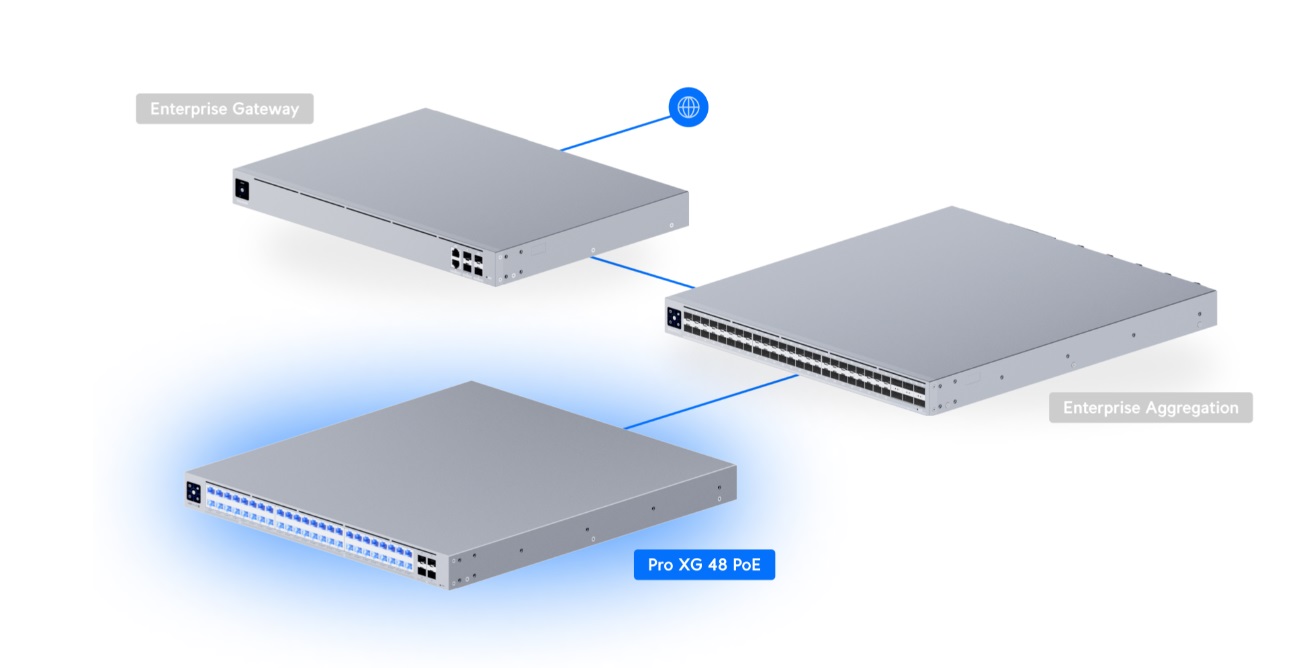 Enterprise Gateway

Enterprise Aggregation

Pro XG 48 PoE