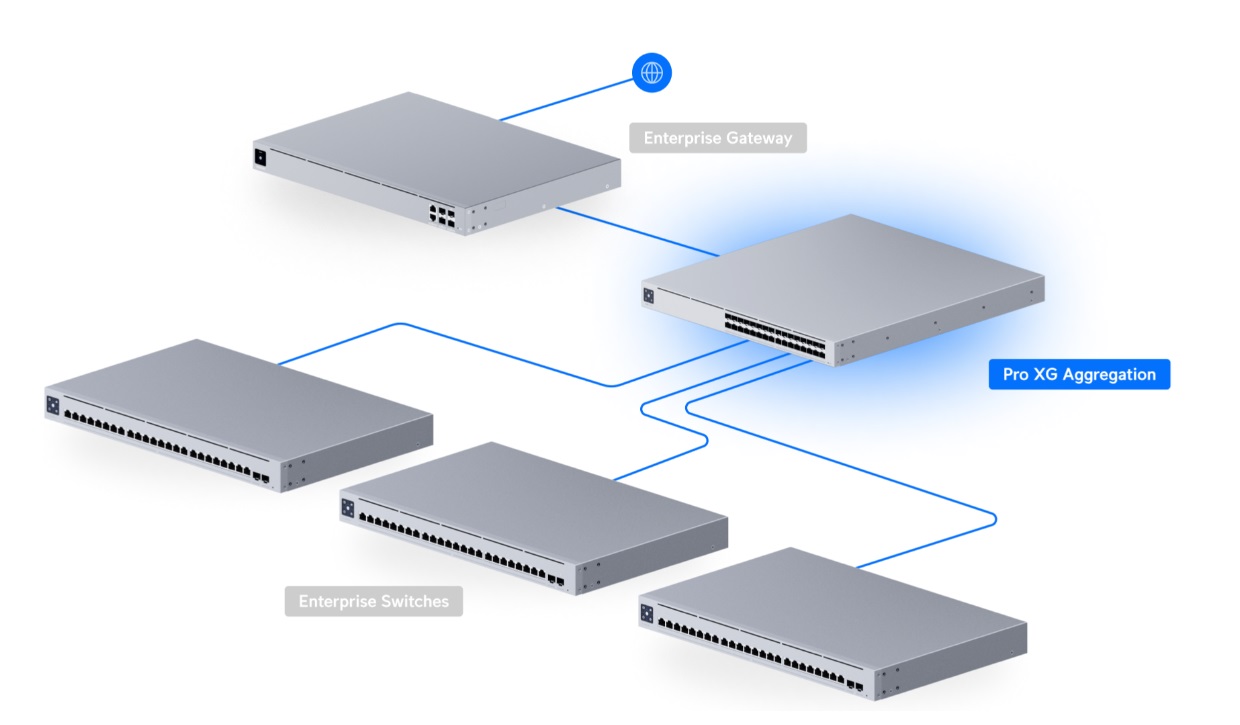 Enterprise Gateway

Pro XG Aggregation

Enterprise Switches