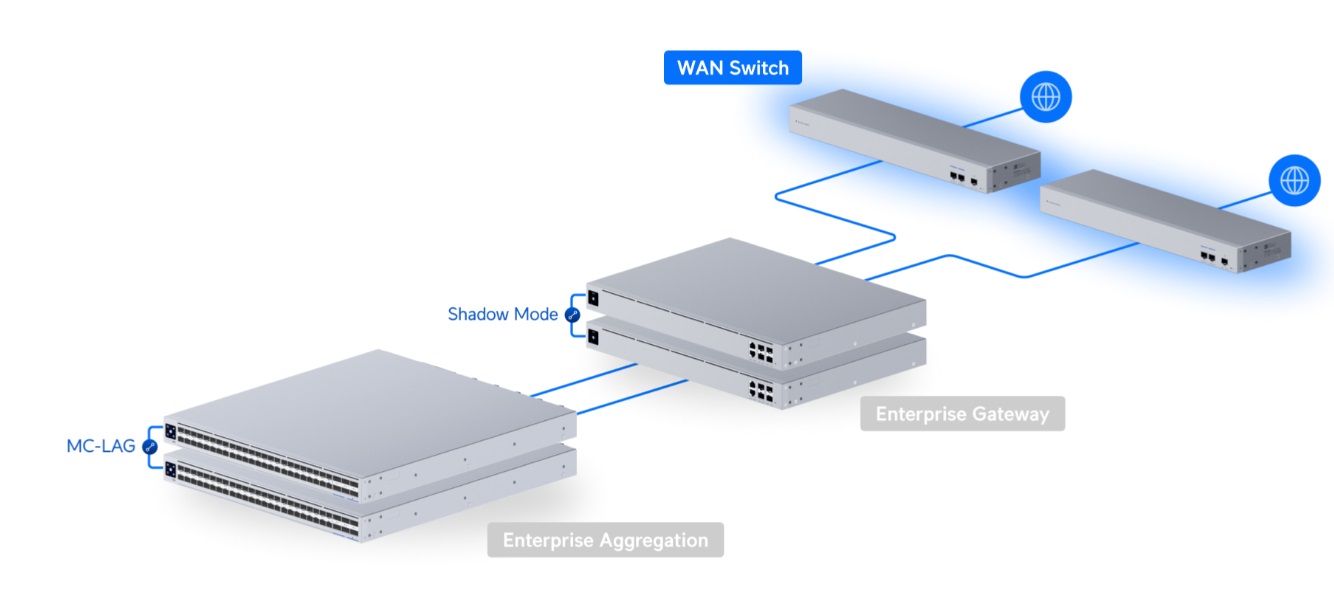 WAN Switch

Shadow Mode

Enterprise Gateway

MC-LAG

Enterprise Aggregation